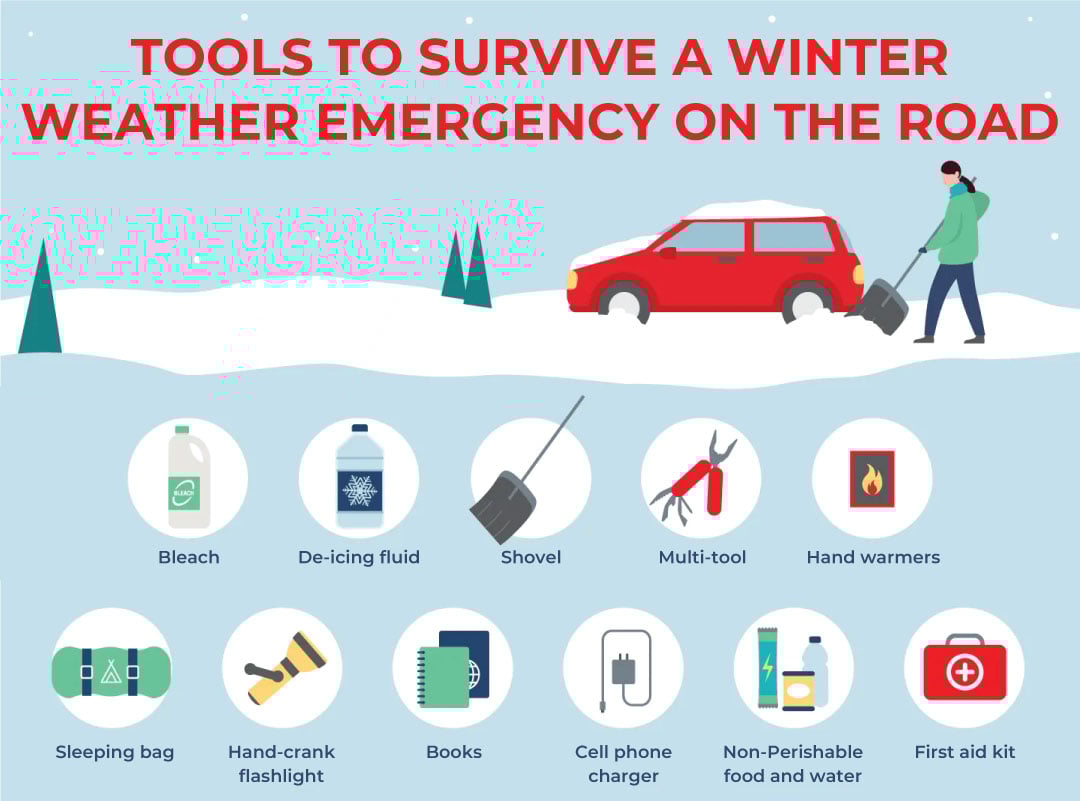 TOOLS TO SURVIVE A WINTER WEATHER EMERGENCY ON THE ROAD

BLEACH

Bleach

De-icing fluid

Shovel

Multi-tool

Hand warmers

Sleeping bag

Hand-crank flashlight

Books

Cell phone charger

Non-Perishable food and water

First aid kit